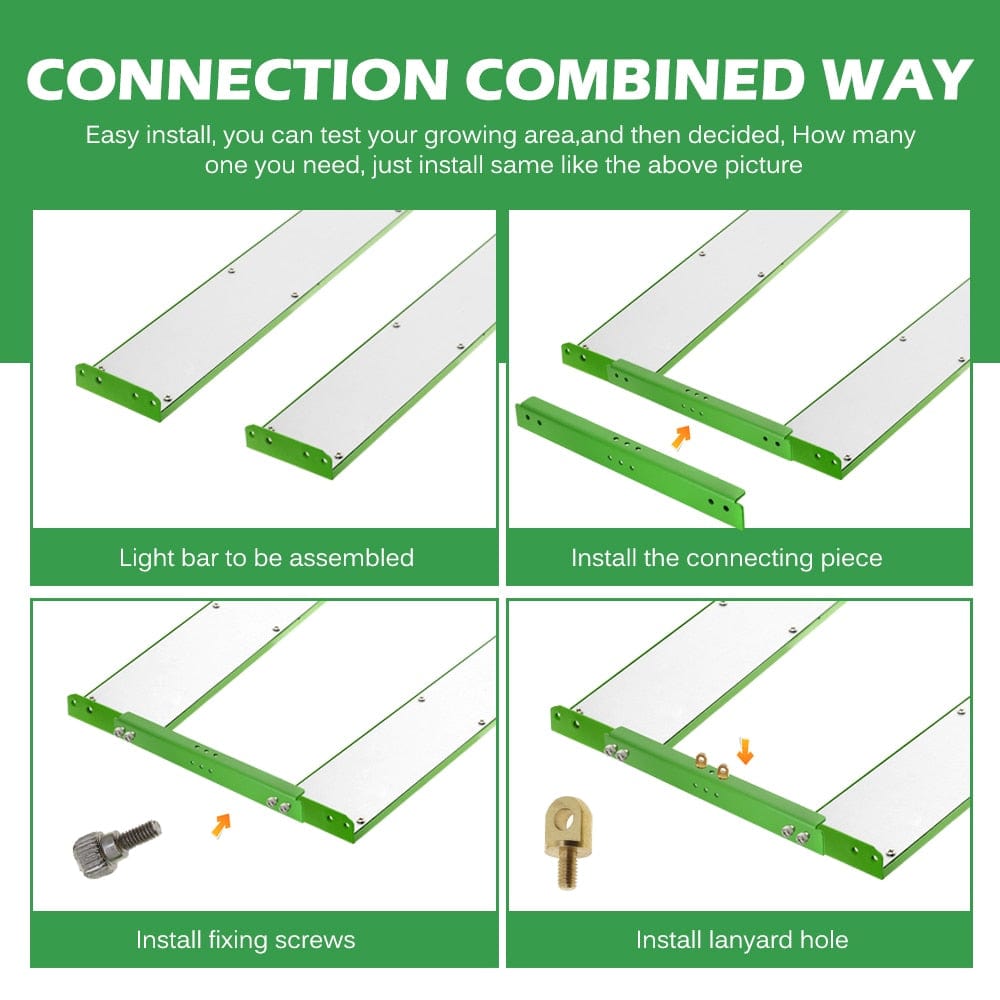 CONNECTION COMBINED WAY

Easy install, you can test your growing area,and then decided, How many one you need, just install same like the above picture

Light bar to be assembled

Install the connecting piece

Install fixing screws

Install lanyard hole